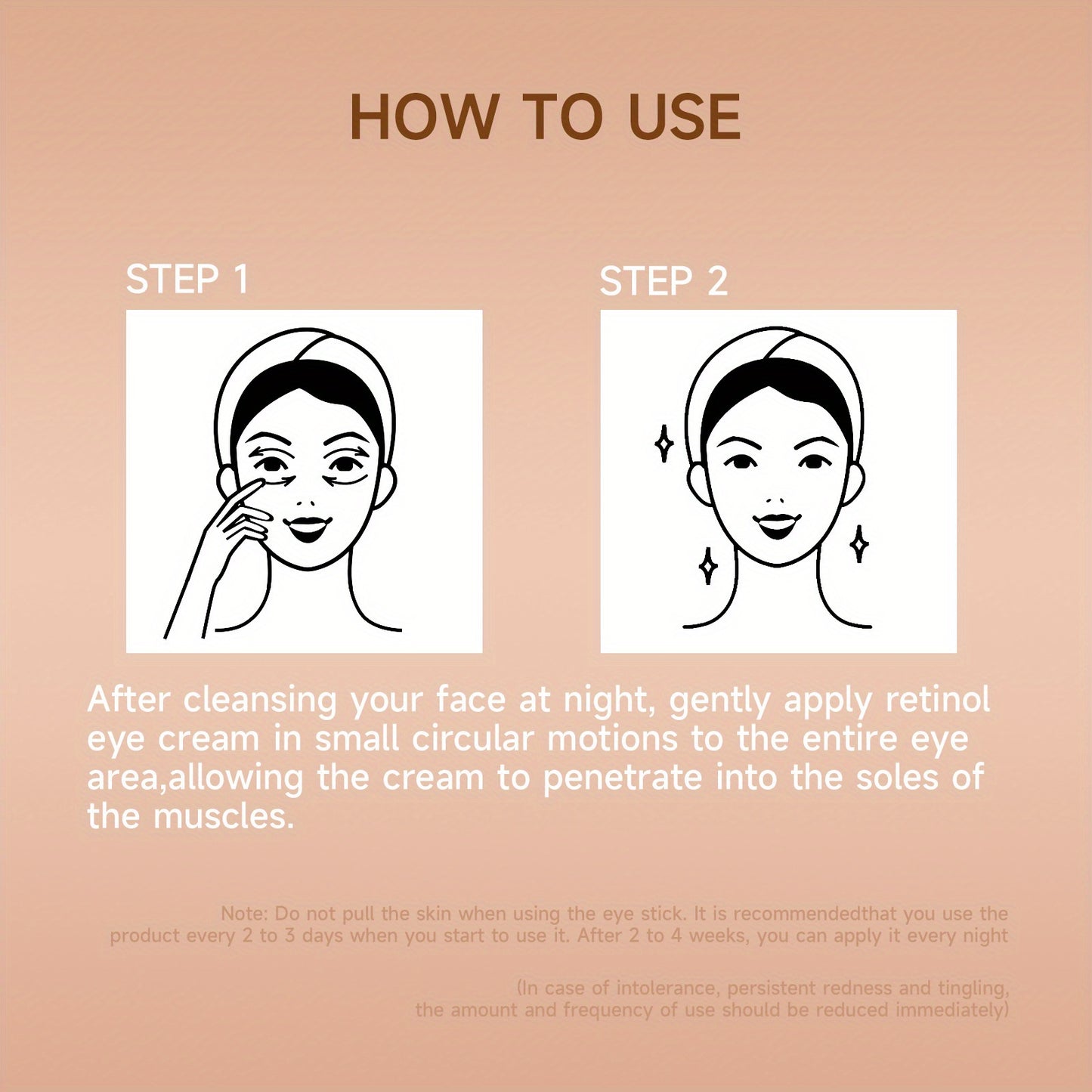 HOW TO USE

STEP 1

STEP 2

After cleansing your face at night, gently apply retinol eye cream in small circular motions to the entire eye area,allowing the cream to penetrate into the soles of the muscles.

Note: Do not pull the skin when using the eye stick. It is recommendedthat you use the product every 2 to 3 days when you start to use it. After 2 to 4 weeks, you can apply it every night

(In case of intolerance, persistent redness and tingling, the amount and frequency of use should be reduced immediately)