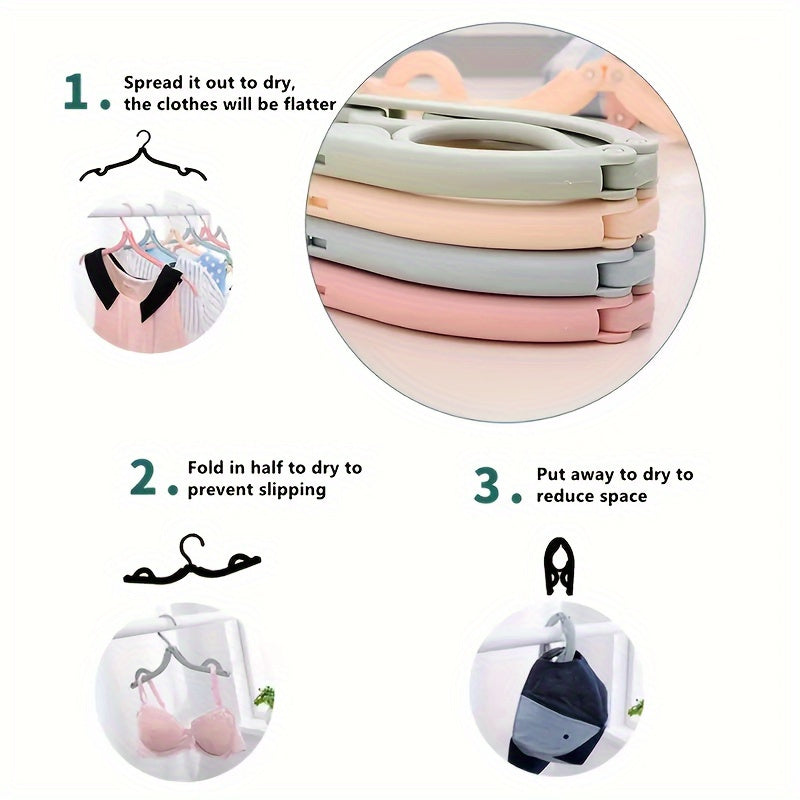 1. Spread it out to dry, the clothes will be flatter

2. Fold in half to dry to prevent slipping

3. Put away to dry to reduce space