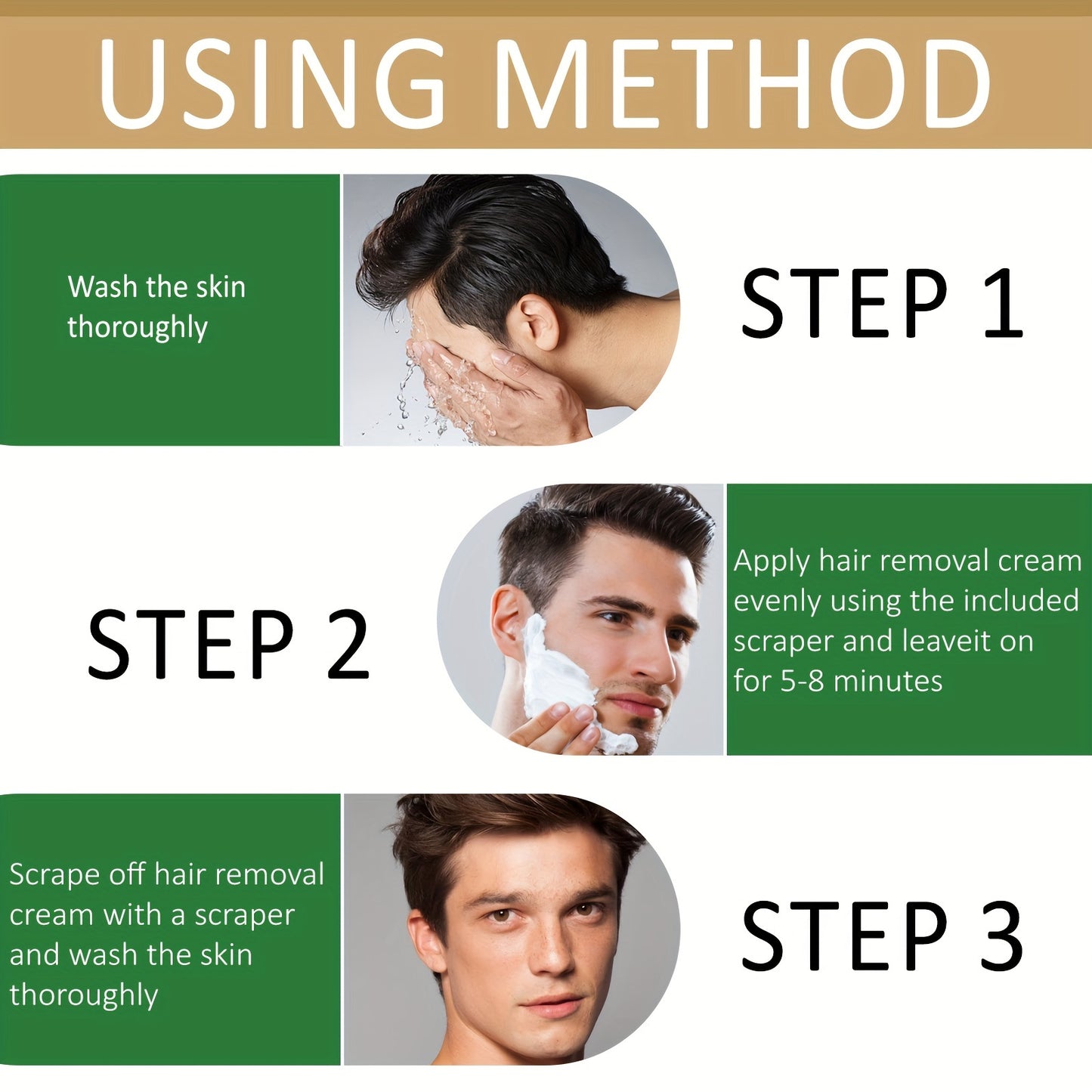 USING METHOD

Wash the skin thoroughly

STEP 1

STEP 2

Apply hair removal cream evenly using the included scraper and leaveit on for 5-8 minutes

Scrape off hair removal cream with a scraper and wash the skin thoroughly

STEP 3