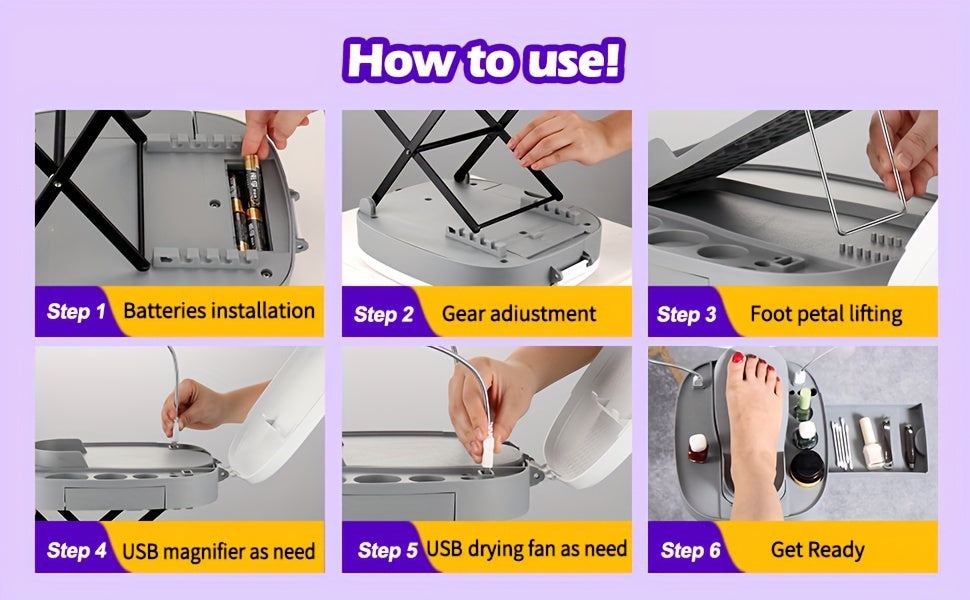 How to use!

Step 1 Batteries installation

Step 2 Gear adiustment

Step 3 Foot petal lifting

Step 4 USB magnifier as need

Step 5 USB drying fan as need

Step 6 Get Ready