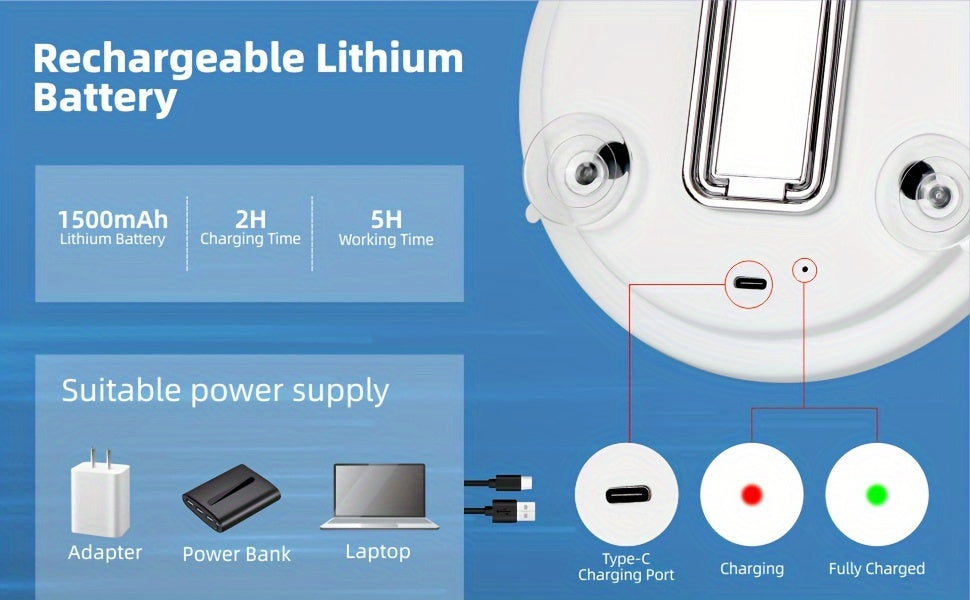 Rechargeable Lithium Battery

1500mAh
Lithium Battery

2H
Charging Time

5H
Working Time

Suitable power supply

Adapter

Power Bank

Laptop

Type-C
Charging Port

Charging

Fully Charged