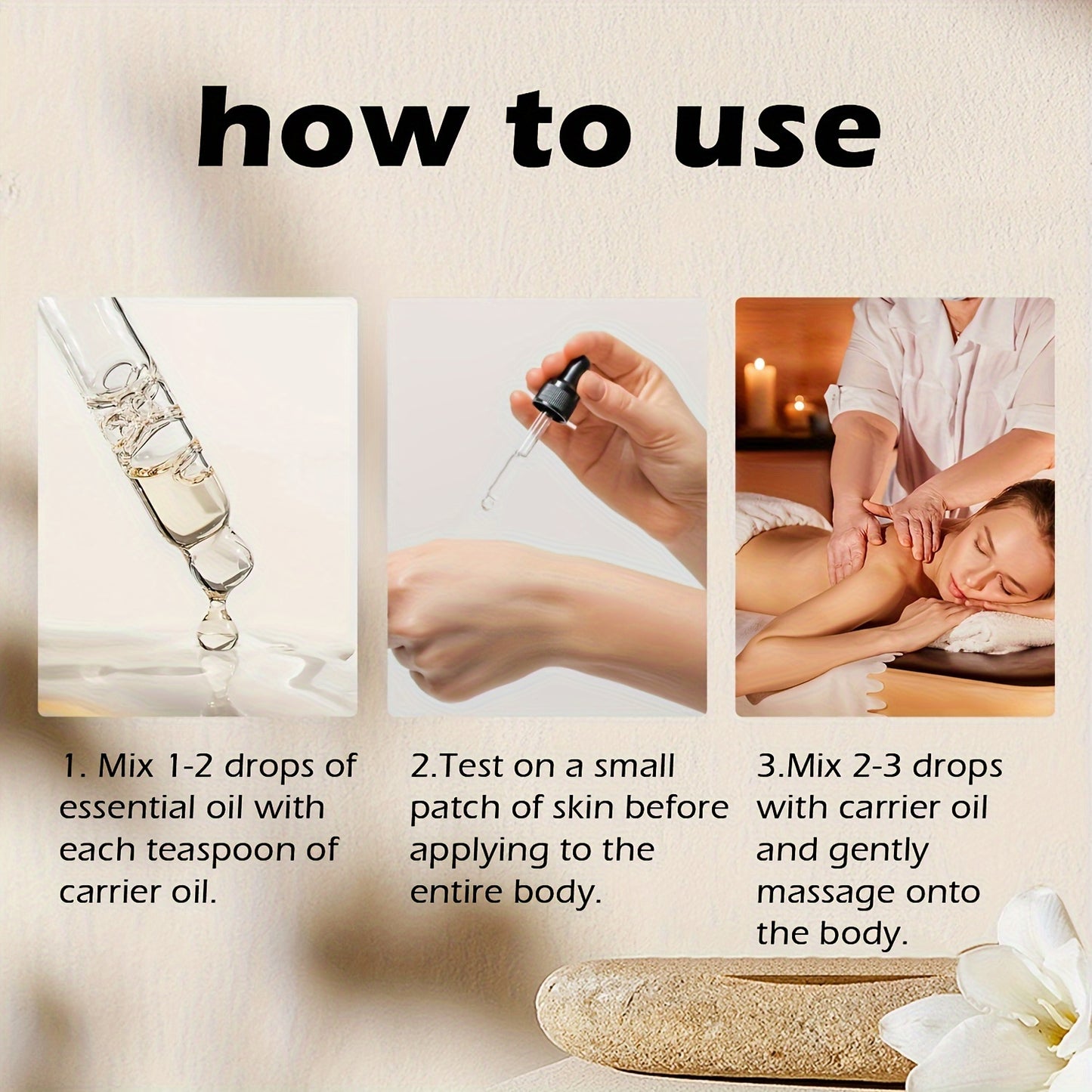 how to use

1. Mix 1-2 drops of essential oil with each teaspoon of carrier oil.

2.Test on a small patch of skin before applying to the entire body.

3.Mix 2-3 drops with carrier oil and gently massage onto the body.