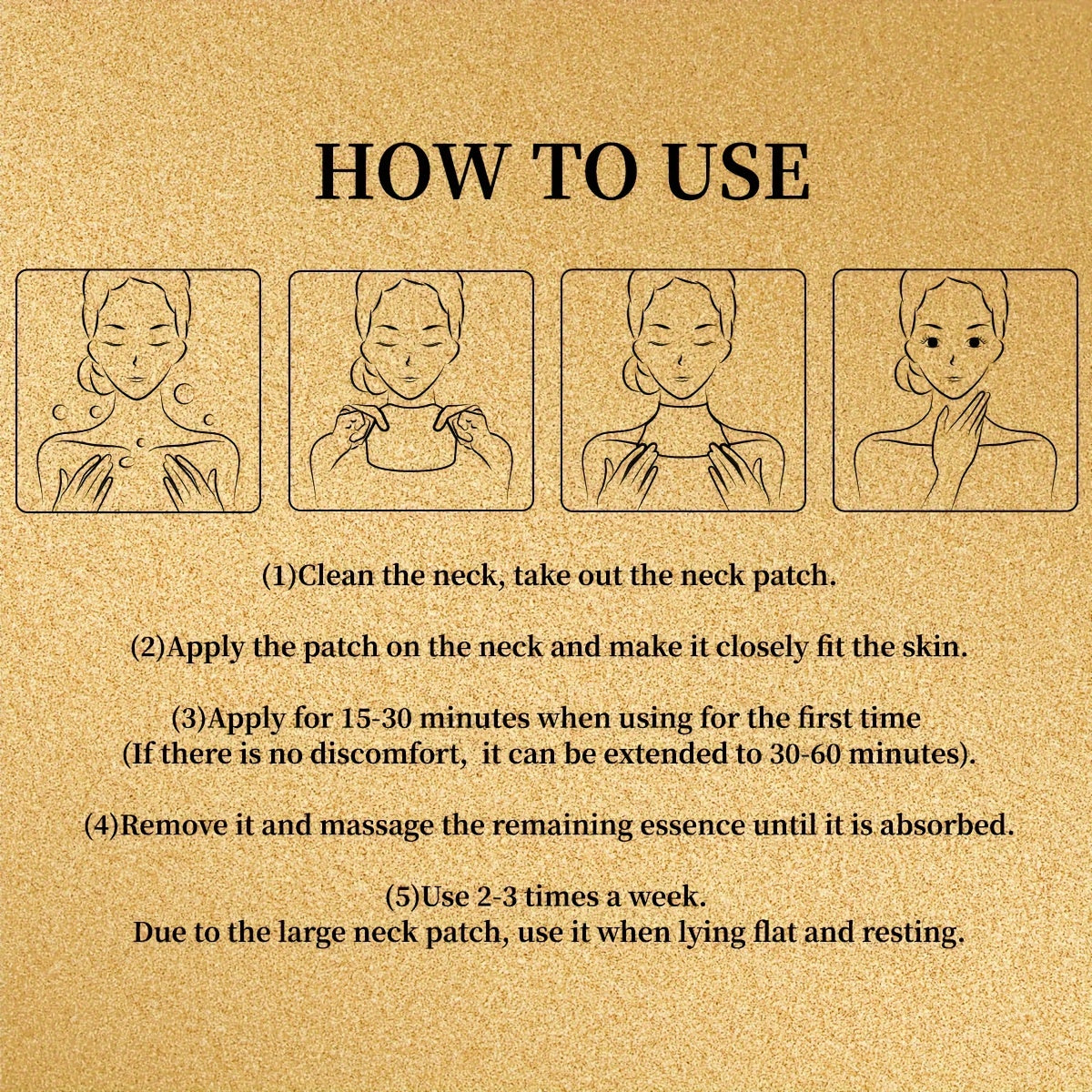 HOW TO USE

(1)Clean the neck, take out the neck patch.

(2)Apply the patch on the neck and make it closely fit the skin.

(3)Apply for 15-30 minutes when using for the first time (If there is no discomfort, it can be extended to 30-60 minutes).

(4)Remove it and massage the remaining essence until it is absorbed.

(5)Use 2-3 times a week.
Due to the large neck patch, use it when lying flat and resting.