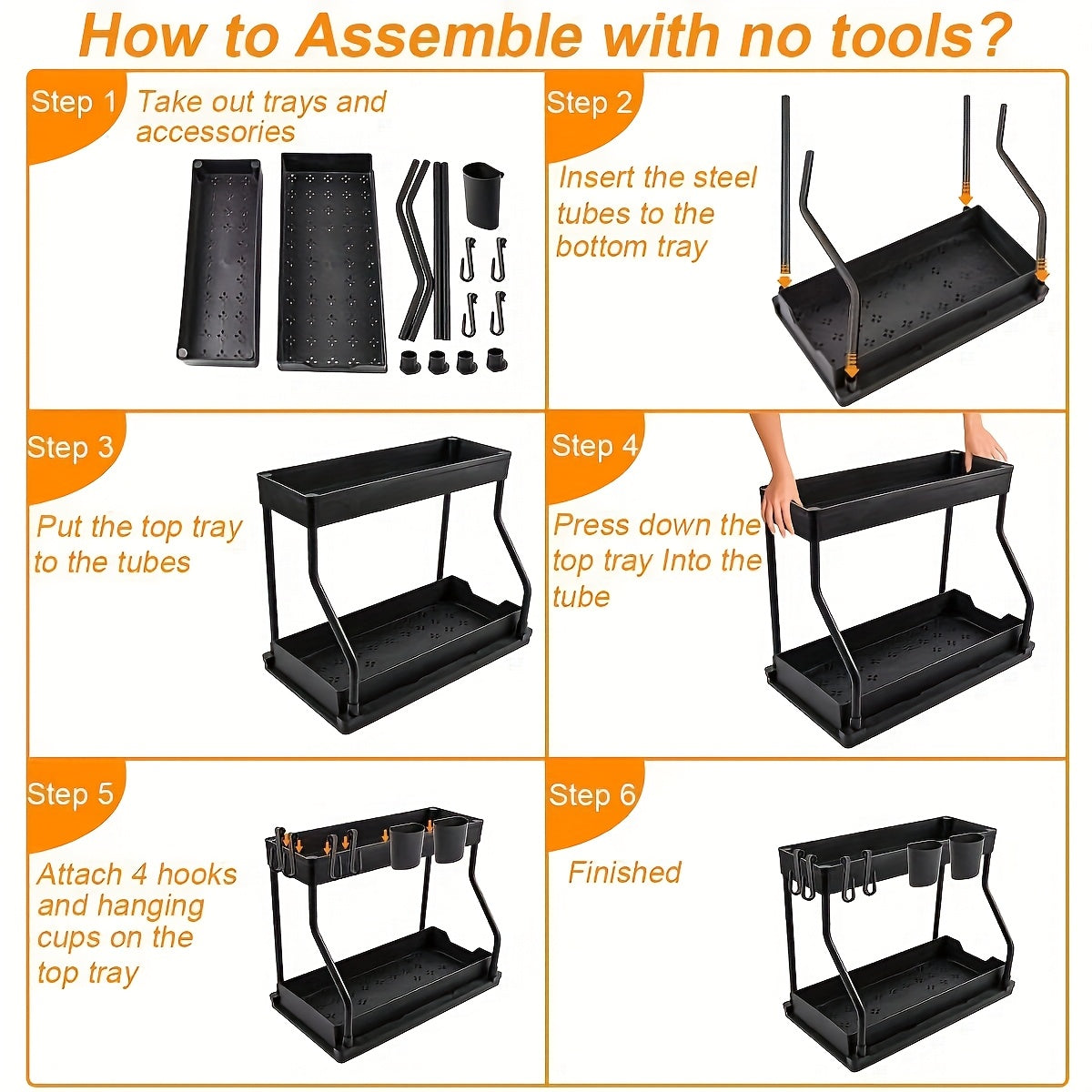 How to Assemble with no tools?

Step 1 Take out trays and accessories

Step 2 Insert the steel tubes to the bottom tray

Step 3 Put the top tray to the tubes

Step 4 Press down the top tray Into the tube

Step 5 Attach 4 hooks and hanging cups on the top tray

Step 6 Finished